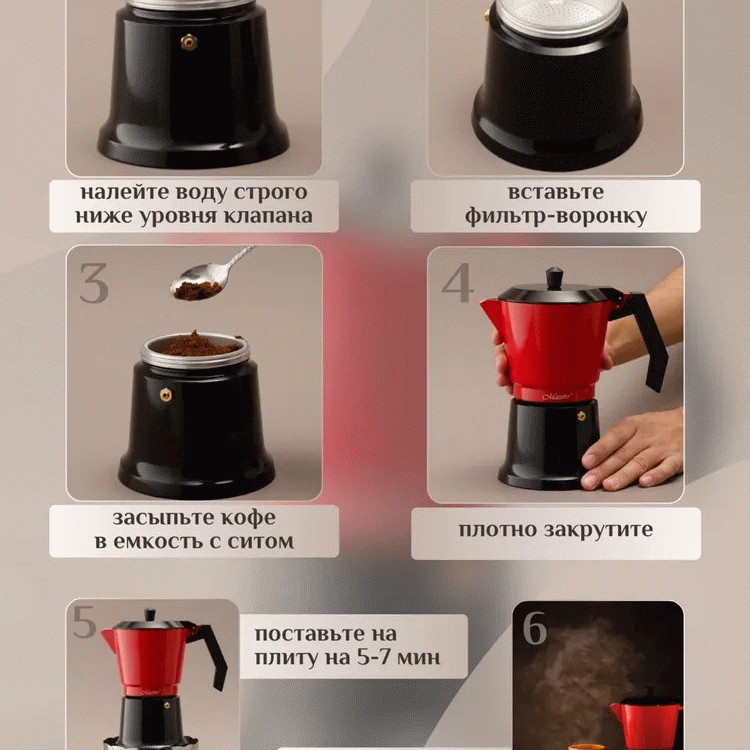 налейте воду строго ниже уровня клапана

вставьте фильтр-воронку

3

засыпьте кофе в емкость с ситом

4

Maestro

плотно закрутите

5

Maestro

поставьте на плиту на 5-7 мин

6