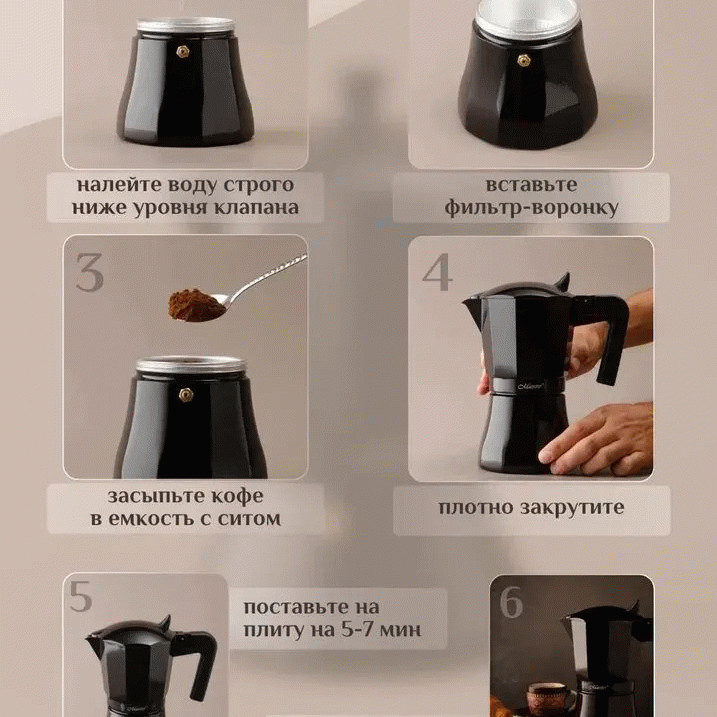 налейте воду строго ниже уровня клапана

вставьте фильтр-воронку

3

засыпьте кофе в емкость с ситом

4

Maestro

плотно закрутите

5

Maestro

поставьте на плиту на 5-7 мин

6

Maestro